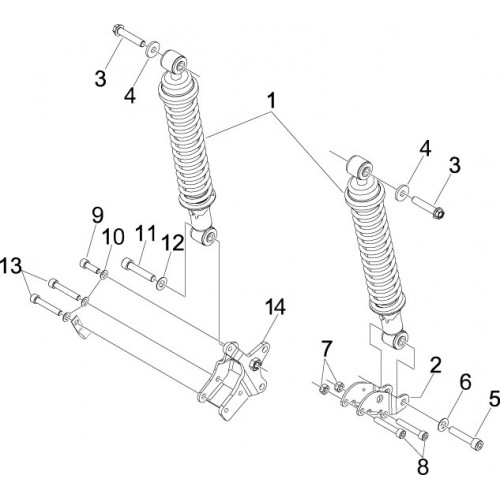 3
4
1
4
3
9
10
11
12
13
14
7
2
6
5
8